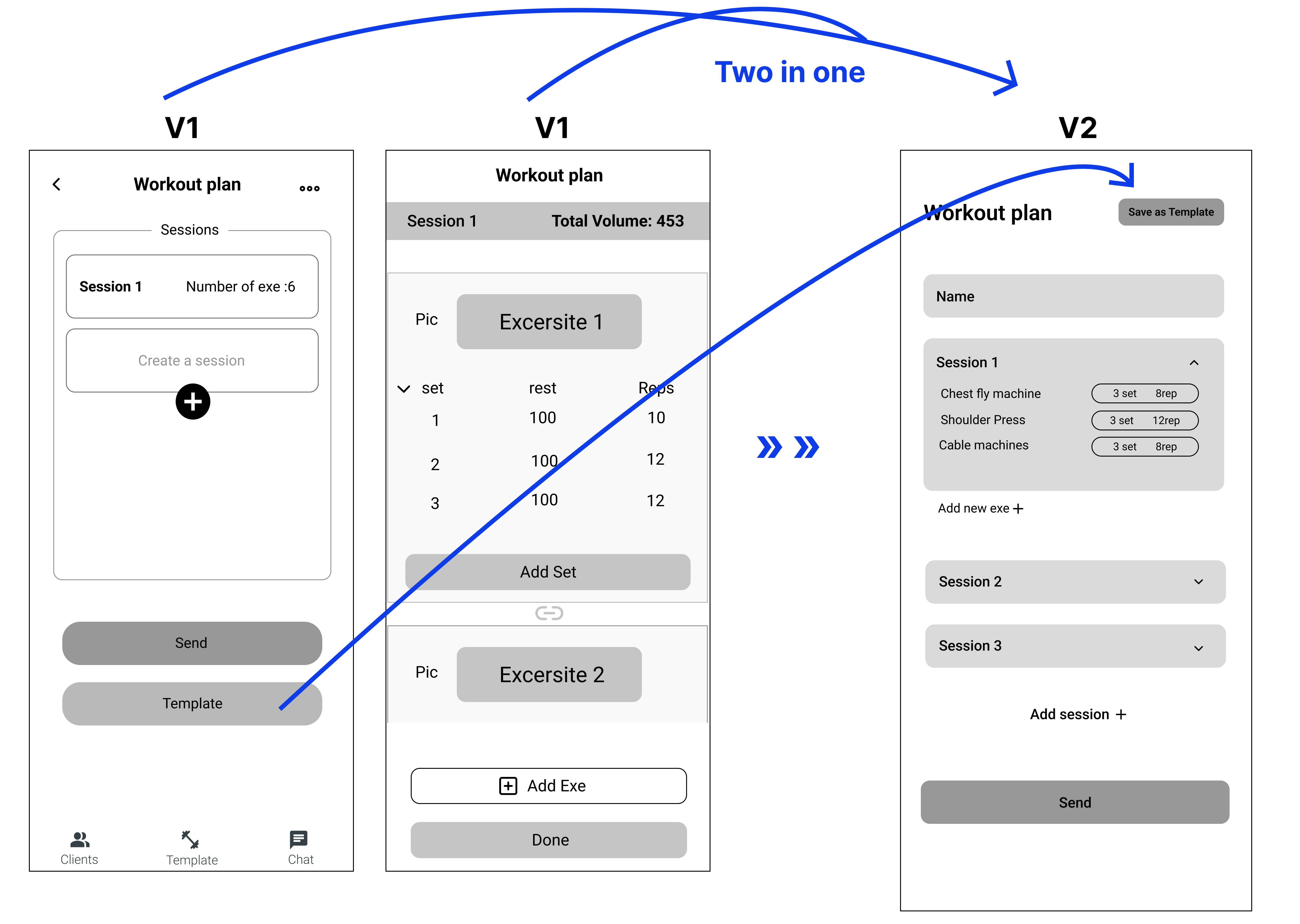 Two in one

V1

Workout plan

Sessions

Session 1 Number of exe :6

Create a session

Send

Template

Clients Template Chat

V1

Workout plan

Session 1 Total Volume: 453

Pic Excersite 1

| set | rest | Reps |
|---|---|---|
| 1 | 100 | 10 |
| 2 | 100 | 12 |
| 3 | 100 | 12 |

Add Set

Pic Excersite 2

Add Exe

Done

V2

Workout plan Save as Template

Name

Session 1

Chest fly machine 3 set 8rep

Shoulder Press 3 set 12rep

Cable machines 3 set 8rep

Add new exe +

Session 2

Session 3

Add session +

Send